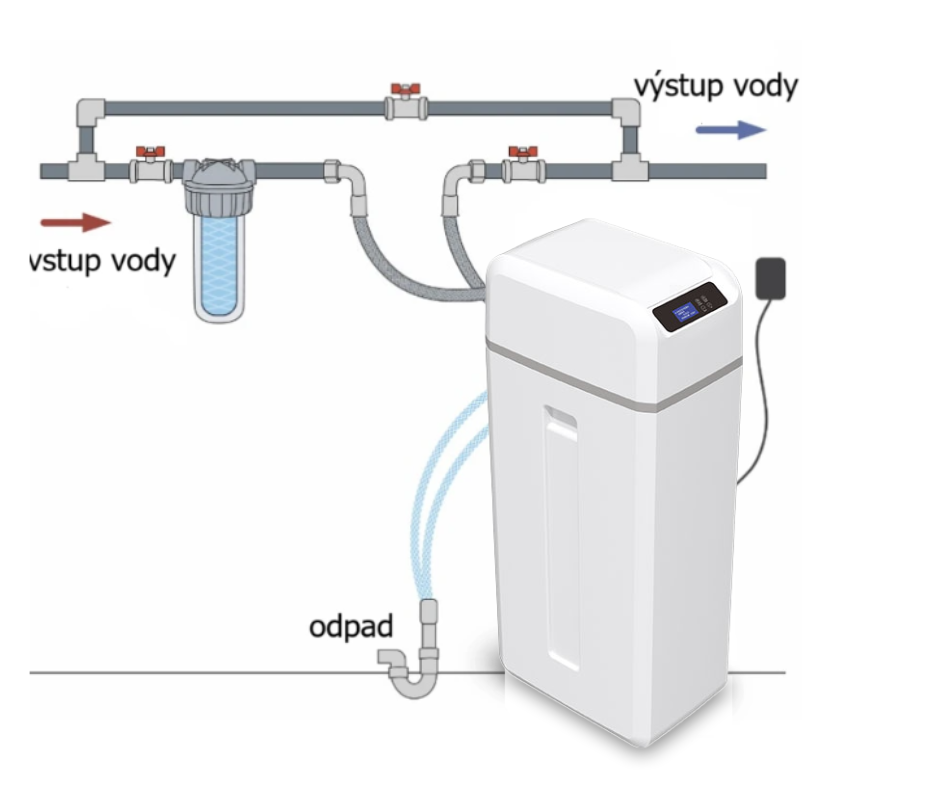 výstup vody

vstup vody

odpad